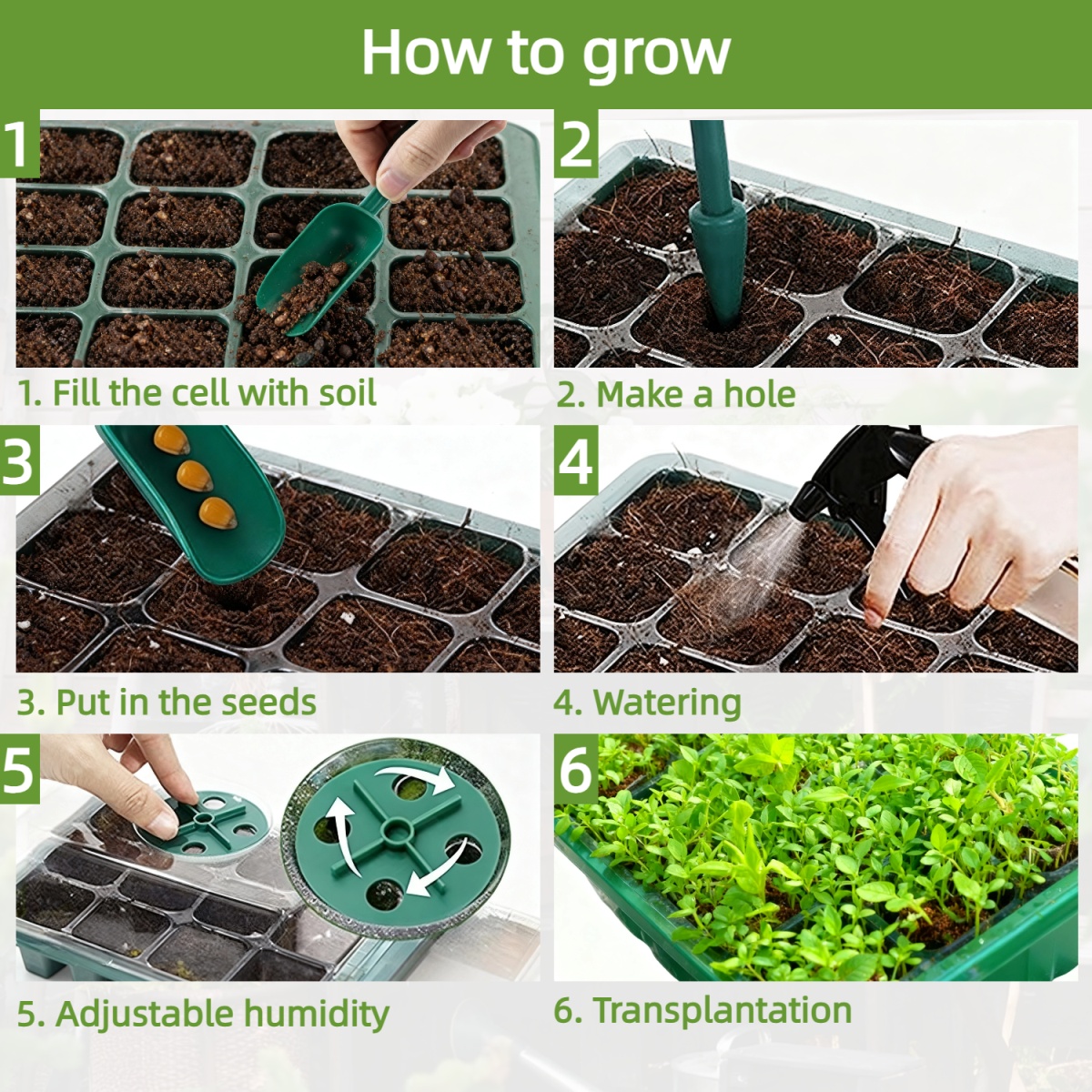 How to grow

1

1. Fill the cell with soil

2

2. Make a hole

3

3. Put in the seeds

4

4. Watering

5

5. Adjustable humidity

6

6. Transplantation